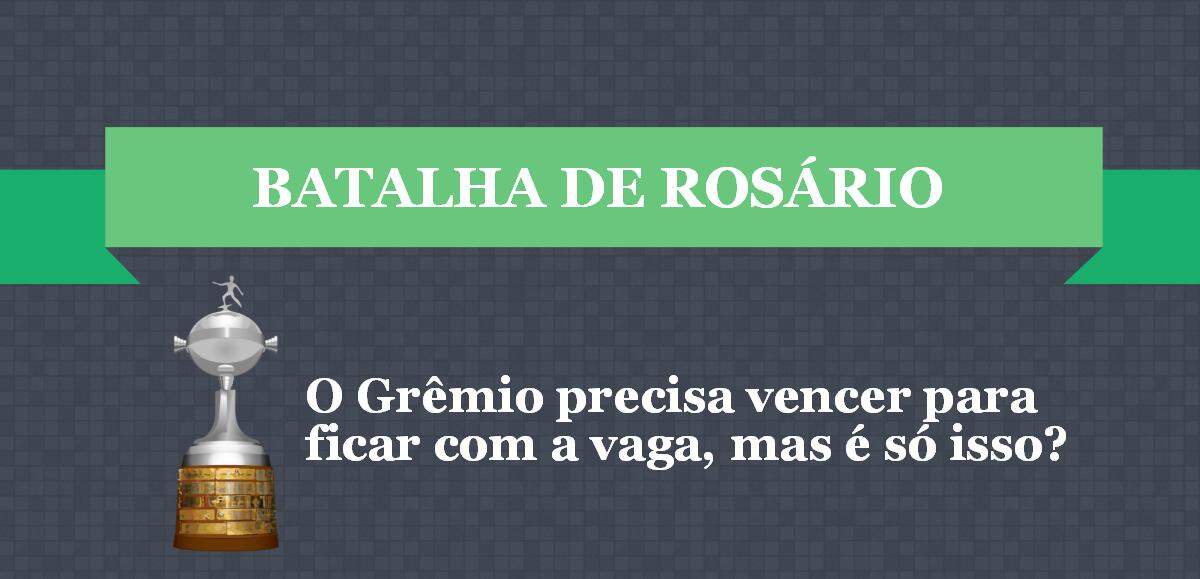 BATALHA DE ROSÁRIO

O Grêmio precisa vencer para ficar com a vaga, mas é só isso?